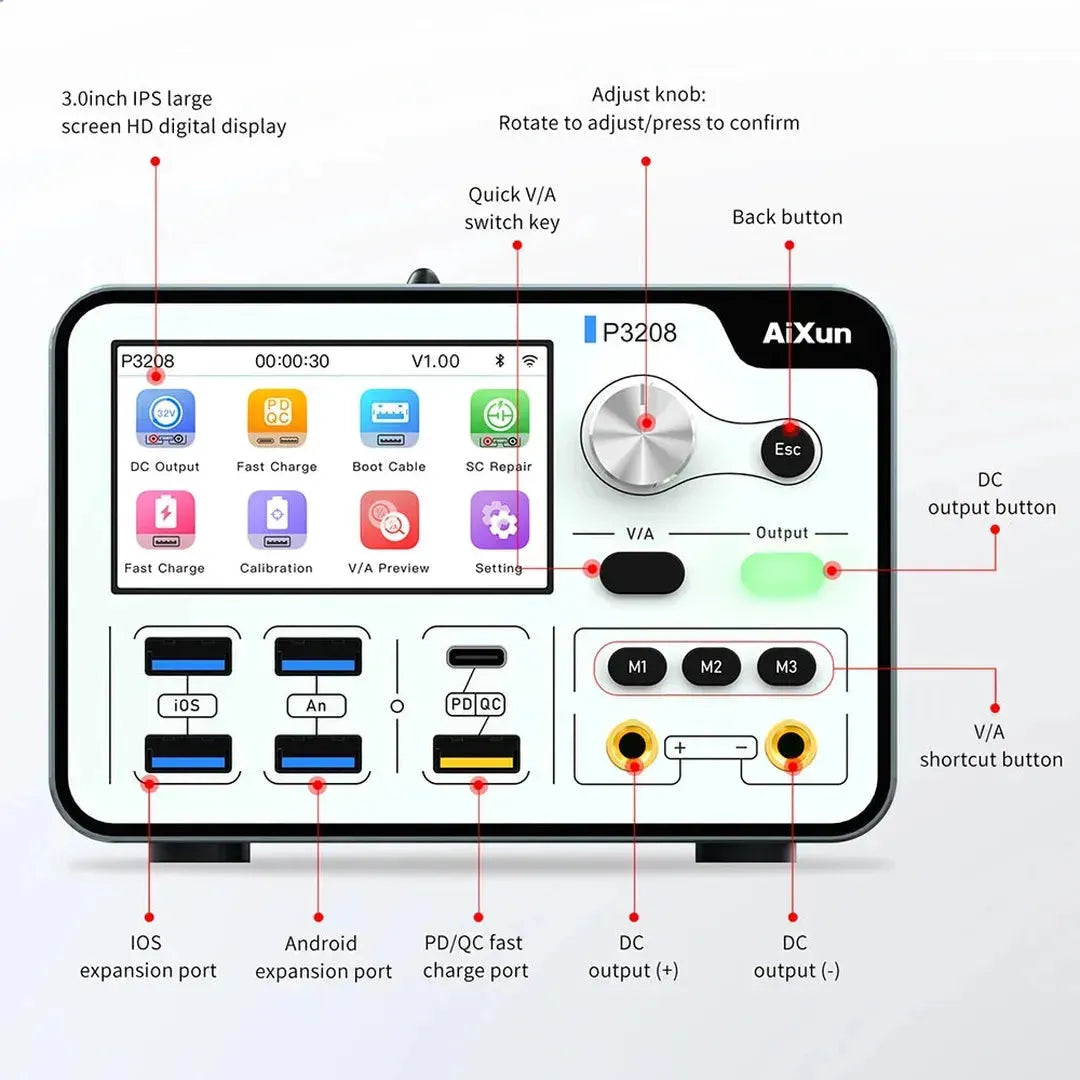 3.0inch IPS large screen HD digital display

Adjust knob:
Rotate to adjust/press to confirm

Quick V/A switch key

Back button

P3208

AiXun

P3208 00:00:30 V1.00

32V

DC Output

PD QC

Fast Charge

Boot Cable

SC Repair

Fast Charge

Calibration

V/A Preview

Setting

Esc

V/A

Output

DC output button

iOS

An

PD QC

M1 M2 M3

+ −

V/A shortcut button

IOS expansion port

Android expansion port

PD/QC fast charge port

DC output (+)

DC output (-)